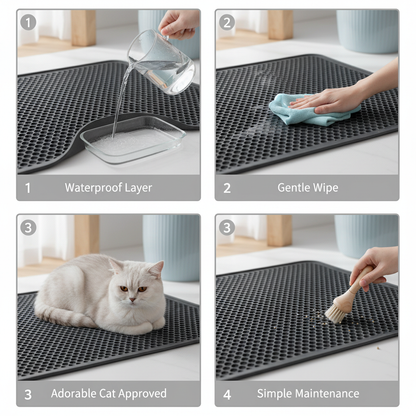 1

1 Waterproof Layer

2

2 Gentle Wipe

3

3 Adorable Cat Approved

3

4 Simple Maintenance