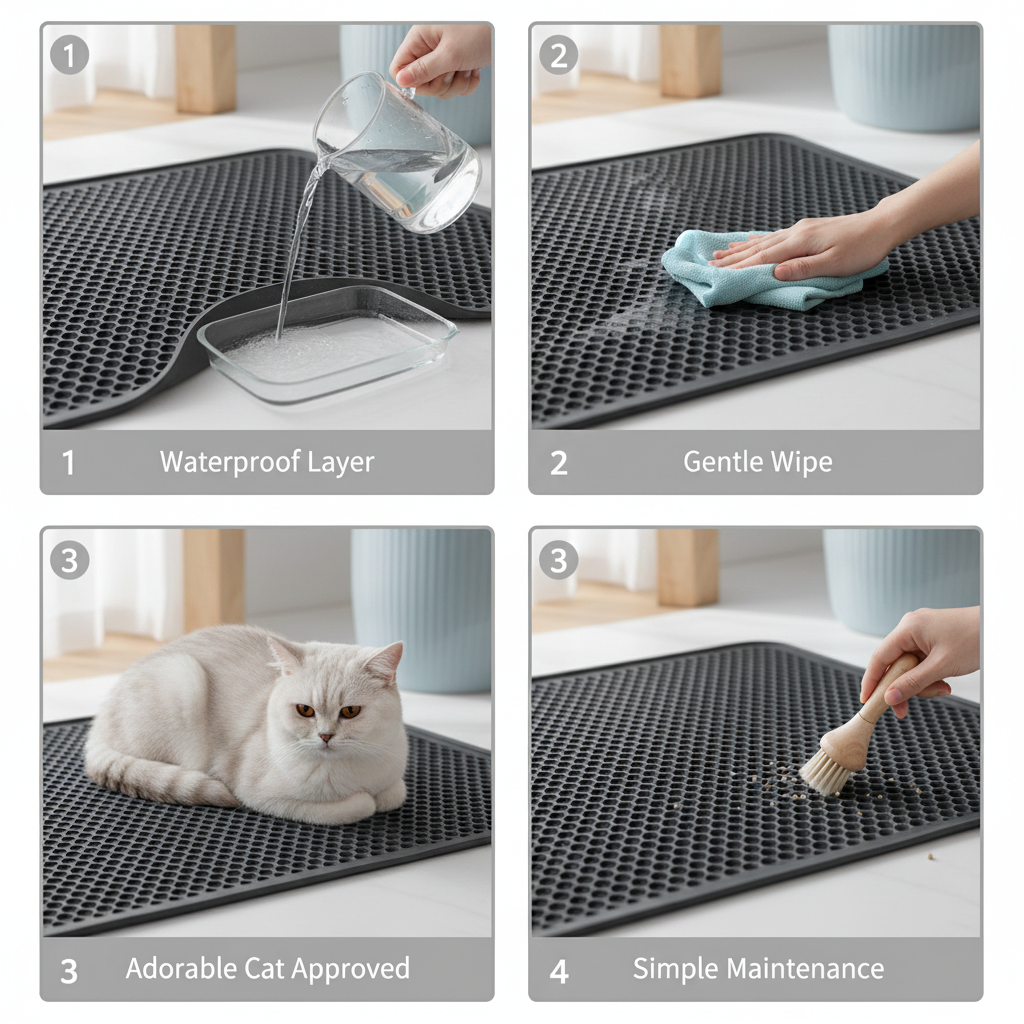 1

1 Waterproof Layer

2

2 Gentle Wipe

3

3 Adorable Cat Approved

3

4 Simple Maintenance